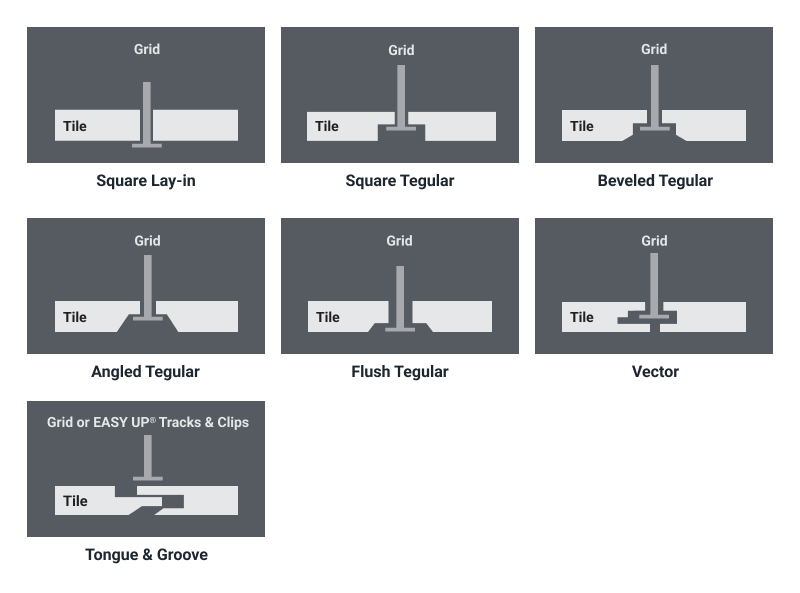 Grid

Tile

Square Lay-in

Grid

Tile

Square Tegular

Grid

Tile

Beveled Tegular

Grid

Tile

Angled Tegular

Grid

Tile

Flush Tegular

Grid

Tile

Vector

Grid or EASY UP® Tracks & Clips

Tile

Tongue & Groove